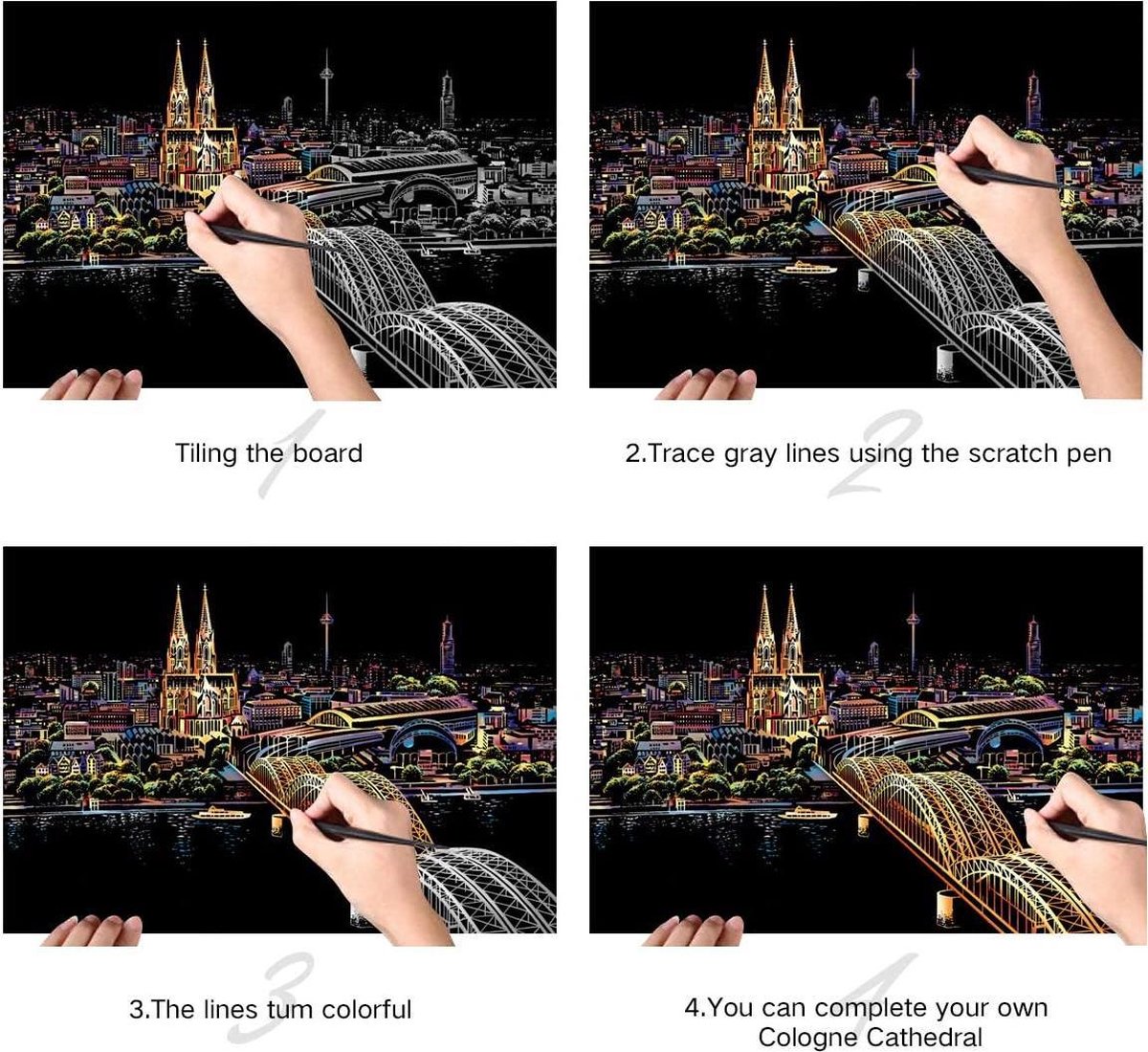 1

Tiling the board

2

2.Trace gray lines using the scratch pen

3

3.The lines tum colorful

4

4.You can complete your own Cologne Cathedral