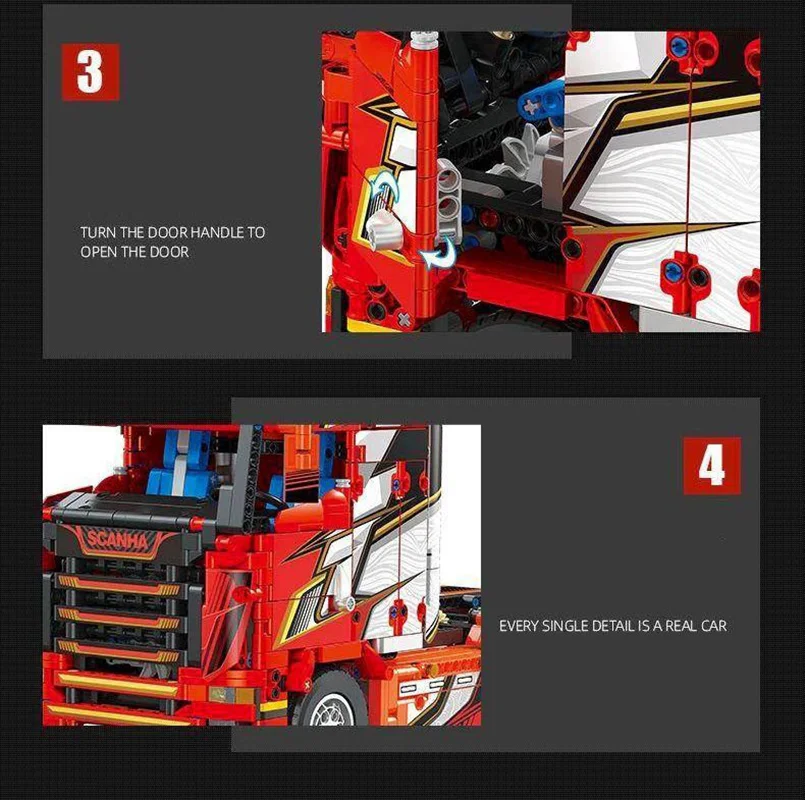 3

TURN THE DOOR HANDLE TO OPEN THE DOOR

SCANHA

4

EVERY SINGLE DETAIL IS A REAL CAR