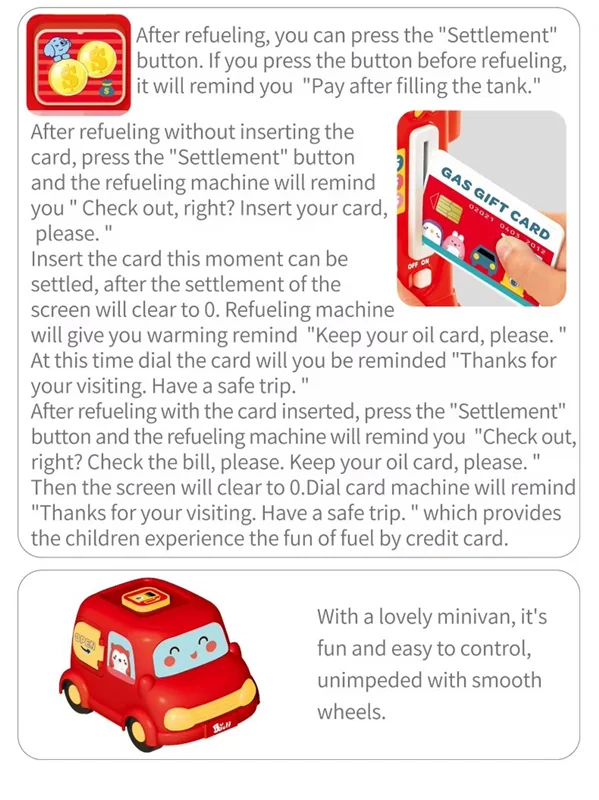 After refueling, you can press the "Settlement" button. If you press the button before refueling, it will remind you "Pay after filling the tank."

After refueling without inserting the card, press the "Settlement" button and the refueling machine will remind you " Check out, right? Insert your card, please. "
Insert the card this moment can be settled, after the settlement of the screen will clear to 0. Refueling machine will give you warming remind "Keep your oil card, please. "
At this time dial the card will you be reminded "Thanks for your visiting. Have a safe trip. "
After refueling with the card inserted, press the "Settlement" button and the refueling machine will remind you "Check out, right? Check the bill, please. Keep your oil card, please. "
Then the screen will clear to 0.Dial card machine will remind "Thanks for your visiting. Have a safe trip. " which provides the children experience the fun of fuel by credit card.

GAS GIFT CARD
02021 0403 2012
OFF ON

OPEN

With a lovely minivan, it's fun and easy to control, unimpeded with smooth wheels.