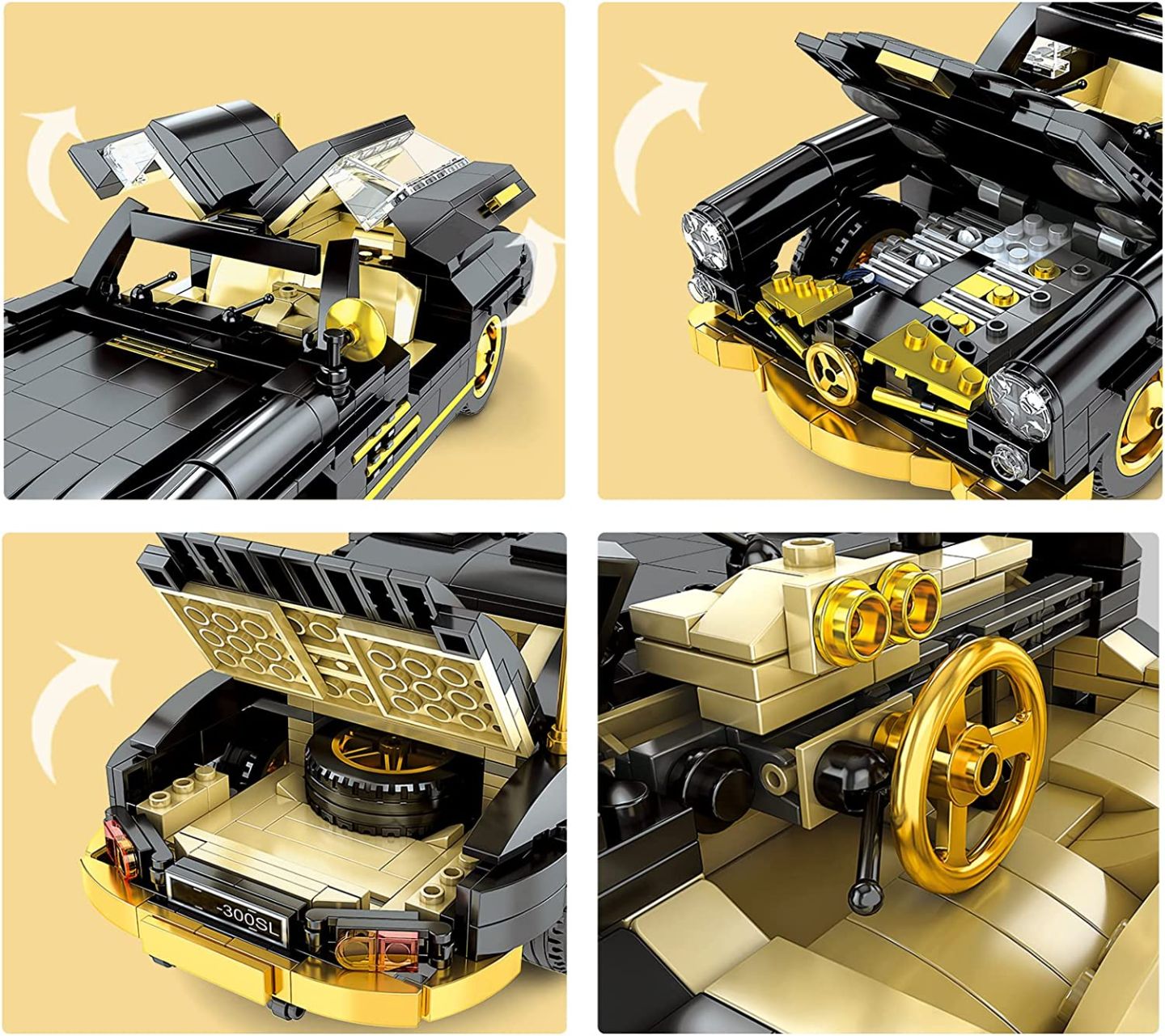 -300SL